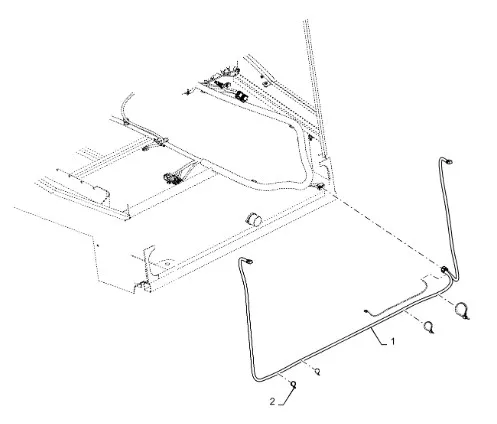 1

2