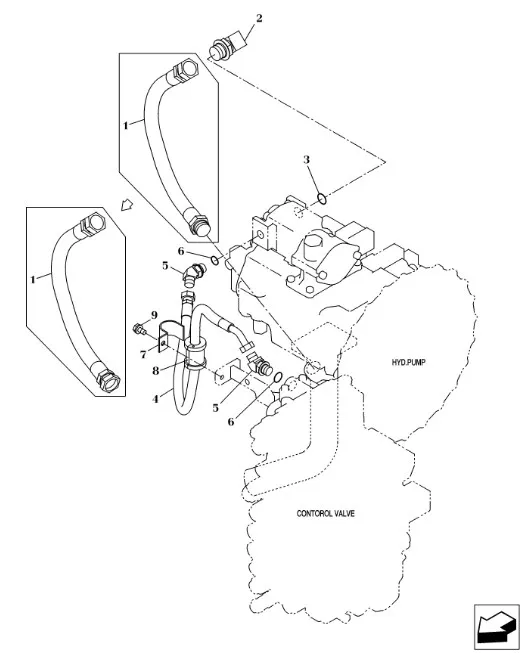 2
1
3
1
6
5
9
7
8
4
5
6
HYD.PUMP
CONTOROL VALVE